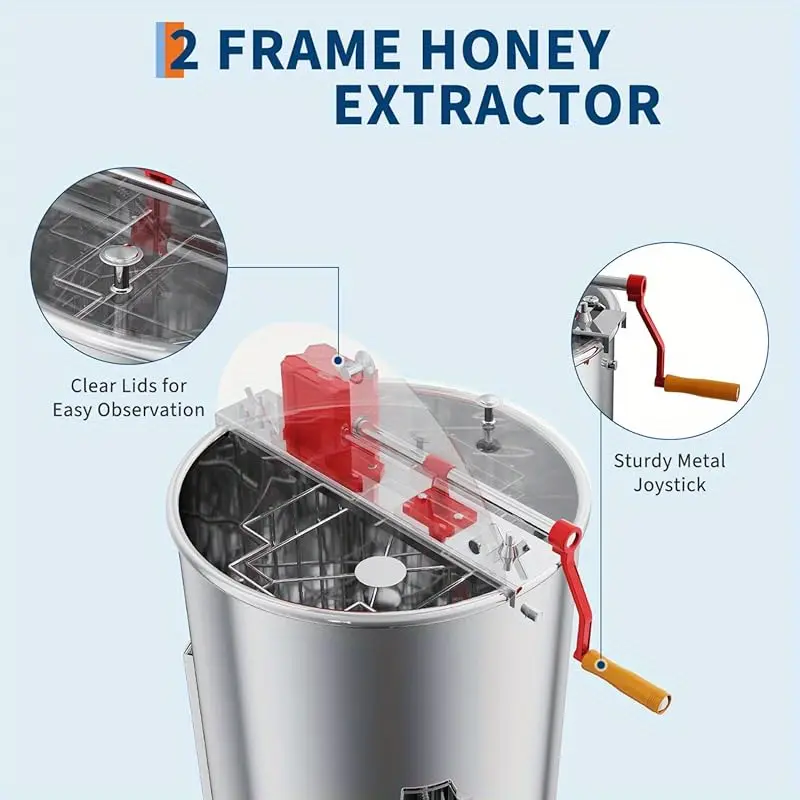 2 FRAME HONEY EXTRACTOR

Clear Lids for Easy Observation

Sturdy Metal Joystick